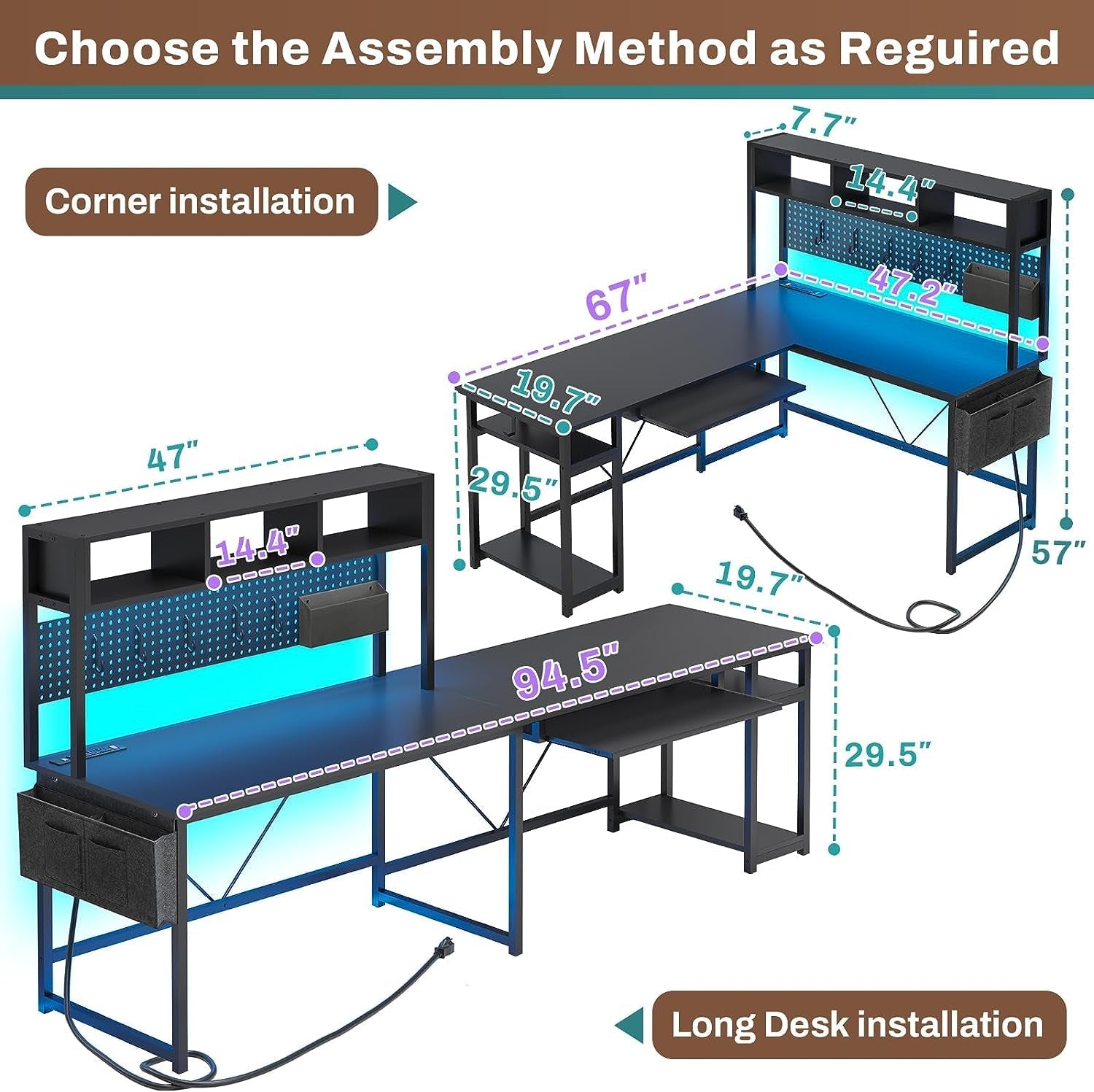 Choose the Assembly Method as Reguired

Corner installation

7.7"

14.4"

67"

47.2"

19.7"

29.5"

57"

47"

14.4"

19.7"

94.5"

29.5"

Long Desk installation